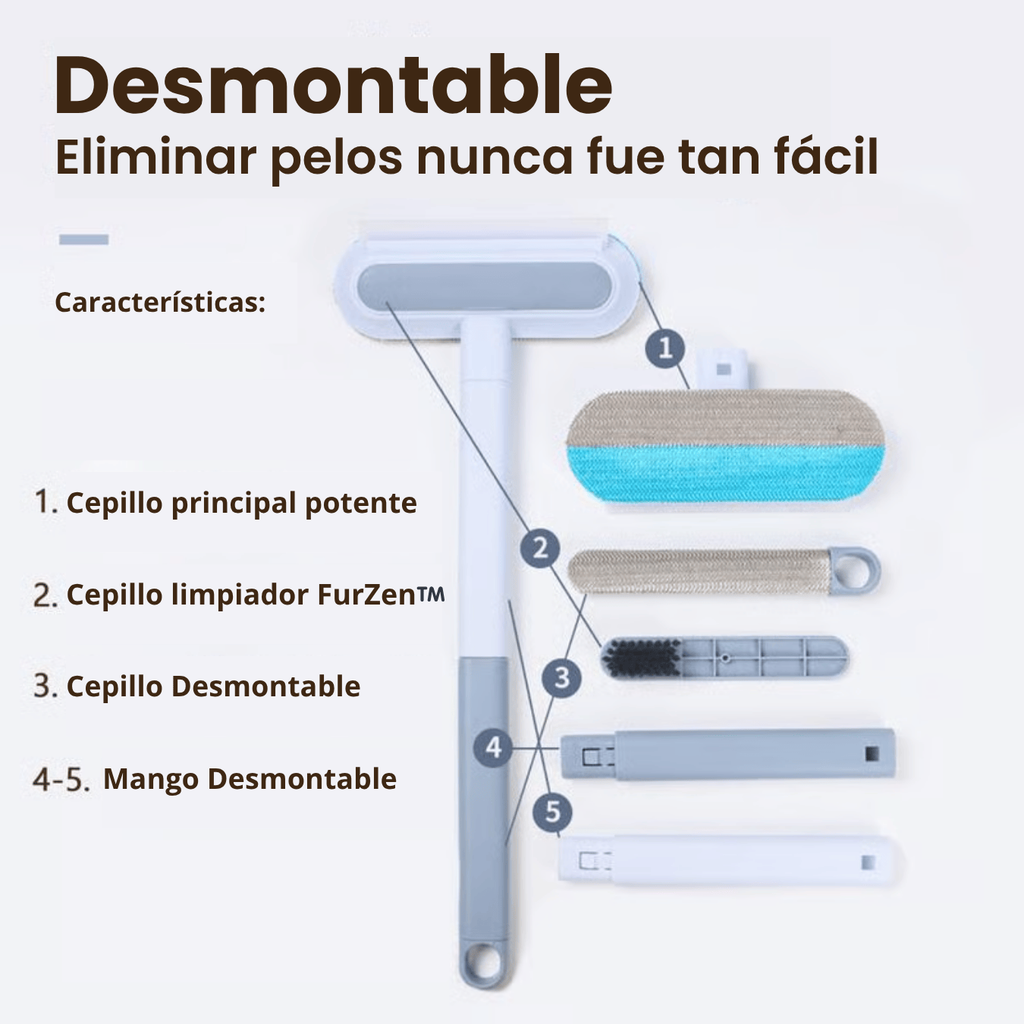 Desmontable
Eliminar pelos nunca fue tan fácil

Características:

1. Cepillo principal potente

2. Cepillo limpiador FurZen™

3. Cepillo Desmontable

4-5. Mango Desmontable

1
2
3
4
5